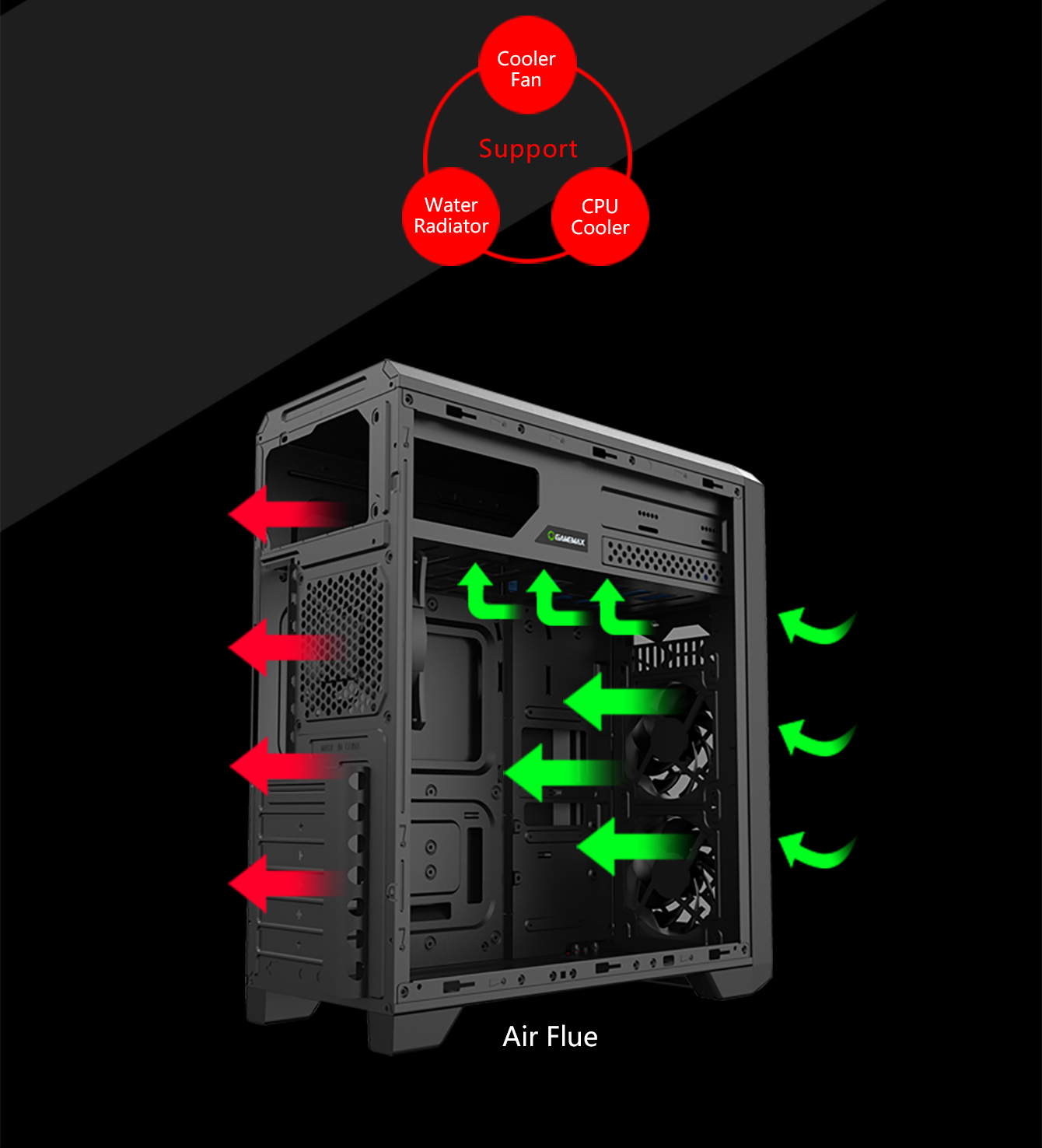 Cooler Fan

Support

Water Radiator

CPU Cooler

GAMEMAX

Air Flue